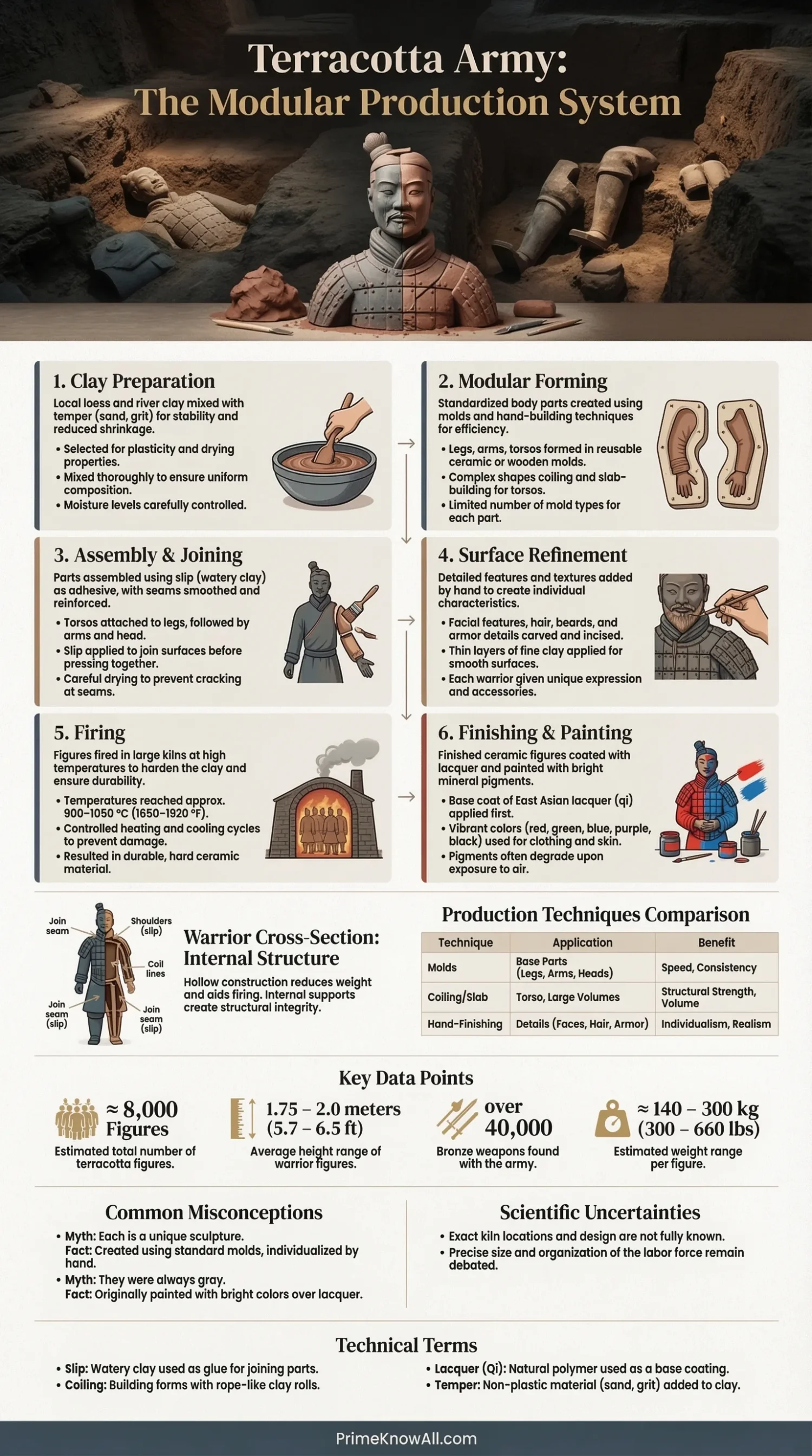 Terracotta Army:
The Modular Production System

1. Clay Preparation
Local loess and river clay mixed with temper (sand, grit) for stability and reduced shrinkage.
• Selected for plasticity and drying properties.
• Mixed thoroughly to ensure uniform composition.
• Moisture levels carefully controlled.

2. Modular Forming
Standardized body parts created using molds and hand-building techniques for efficiency.
• Legs, arms, torsos formed in reusable ceramic or wooden molds.
• Complex shapes coiling and slab-building for torsos.
• Limited number of mold types for each part.

3. Assembly & Joining
Parts assembled using slip (watery clay) as adhesive, with seams smoothed and reinforced.
• Torsos attached to legs, followed by arms and head.
• Slip applied to join surfaces before pressing together.
• Careful drying to prevent cracking at seams.

4. Surface Refinement
Detailed features and textures added by hand to create individual characteristics.
• Facial features, hair, beards, and armor details carved and incised.
• Thin layers of fine clay applied for smooth surfaces.
• Each warrior given unique expression and accessories.

5. Firing
Figures fired in large kilns at high temperatures to harden the clay and ensure durability.
• Temperatures reached approx. 900–1050 °C (1650–1920 °F).
• Controlled heating and cooling cycles to prevent damage.
• Resulted in durable, hard ceramic material.

6. Finishing & Painting
Finished ceramic figures coated with lacquer and painted with bright mineral pigments.
• Base coat of East Asian lacquer (qi) applied first.
• Vibrant colors (red, green, blue, purple, black) used for clothing and skin.
• Pigments often degrade upon exposure to air.

Join seam
Shoulders (slip)
Coil lines
Join seam (slip)
Join seam (slip)

Warrior Cross-Section: Internal Structure
Hollow construction reduces weight and aids firing. Internal supports create structural integrity.

Production Techniques Comparison

| Technique | Application | Benefit |
|---|---|---|
| Molds | Base Parts (Legs, Arms, Heads) | Speed, Consistency |
| Coiling/Slab | Torso, Large Volumes | Structural Strength, Volume |
| Hand-Finishing | Details (Faces, Hair, Armor) | Individualism, Realism |

Key Data Points

≈ 8,000 Figures
Estimated total number of terracotta figures.

1.75 – 2.0 meters (5.7 – 6.5 ft)
Average height range of warrior figures.

over 40,000
Bronze weapons found with the army.

≈ 140 – 300 kg (300 – 660 lbs)
Estimated weight range per figure.

Common Misconceptions
• Myth: Each is a unique sculpture.
Fact: Created using standard molds, individualized by hand.
• Myth: They were always gray.
Fact: Originally painted with bright colors over lacquer.

Scientific Uncertainties
• Exact kiln locations and design are not fully known.
• Precise size and organization of the labor force remain debated.

Technical Terms
• Slip: Watery clay used as glue for joining parts.
• Coiling: Building forms with rope-like clay rolls.
• Lacquer (Qi): Natural polymer used as a base coating.
• Temper: Non-plastic material (sand, grit) added to clay.

PrimeKnowAll.com