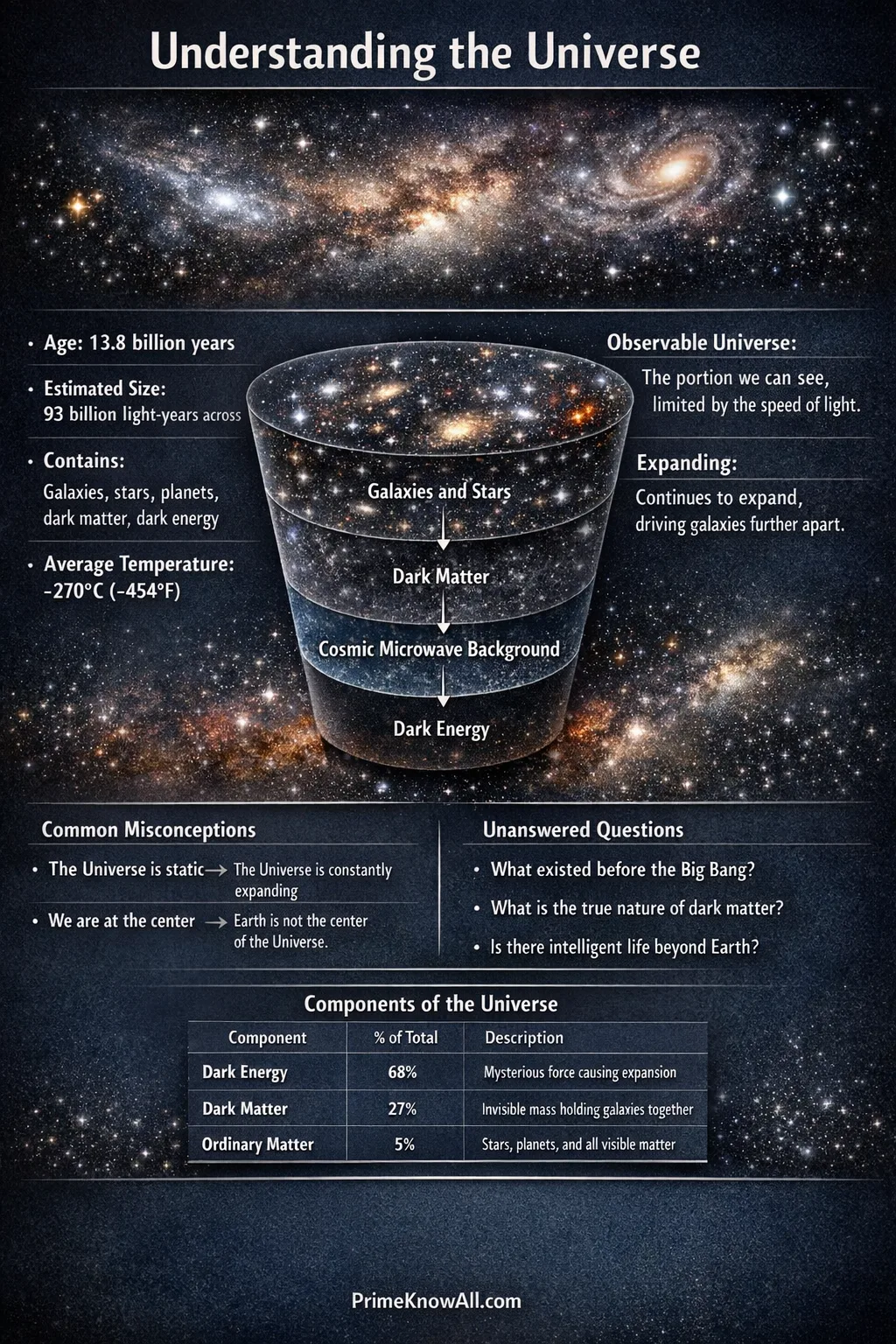 Understanding the Universe

• Age: 13.8 billion years

• Estimated Size:
93 billion light-years across

• Contains:
Galaxies, stars, planets, dark matter, dark energy

• Average Temperature:
-270°C (-454°F)

Galaxies and Stars

Dark Matter

Cosmic Microwave Background

Dark Energy

Observable Universe:
The portion we can see, limited by the speed of light.

Expanding:
Continues to expand, driving galaxies further apart.

Common Misconceptions

• The Universe is static → The Universe is constantly expanding

• We are at the center → Earth is not the center of the Universe.

Unanswered Questions

• What existed before the Big Bang?

• What is the true nature of dark matter?

• Is there intelligent life beyond Earth?

Components of the Universe

| Component | % of Total | Description |
|---|---|---|
| Dark Energy | 68% | Mysterious force causing expansion |
| Dark Matter | 27% | Invisible mass holding galaxies together |
| Ordinary Matter | 5% | Stars, planets, and all visible matter |

PrimeKnowAll.com