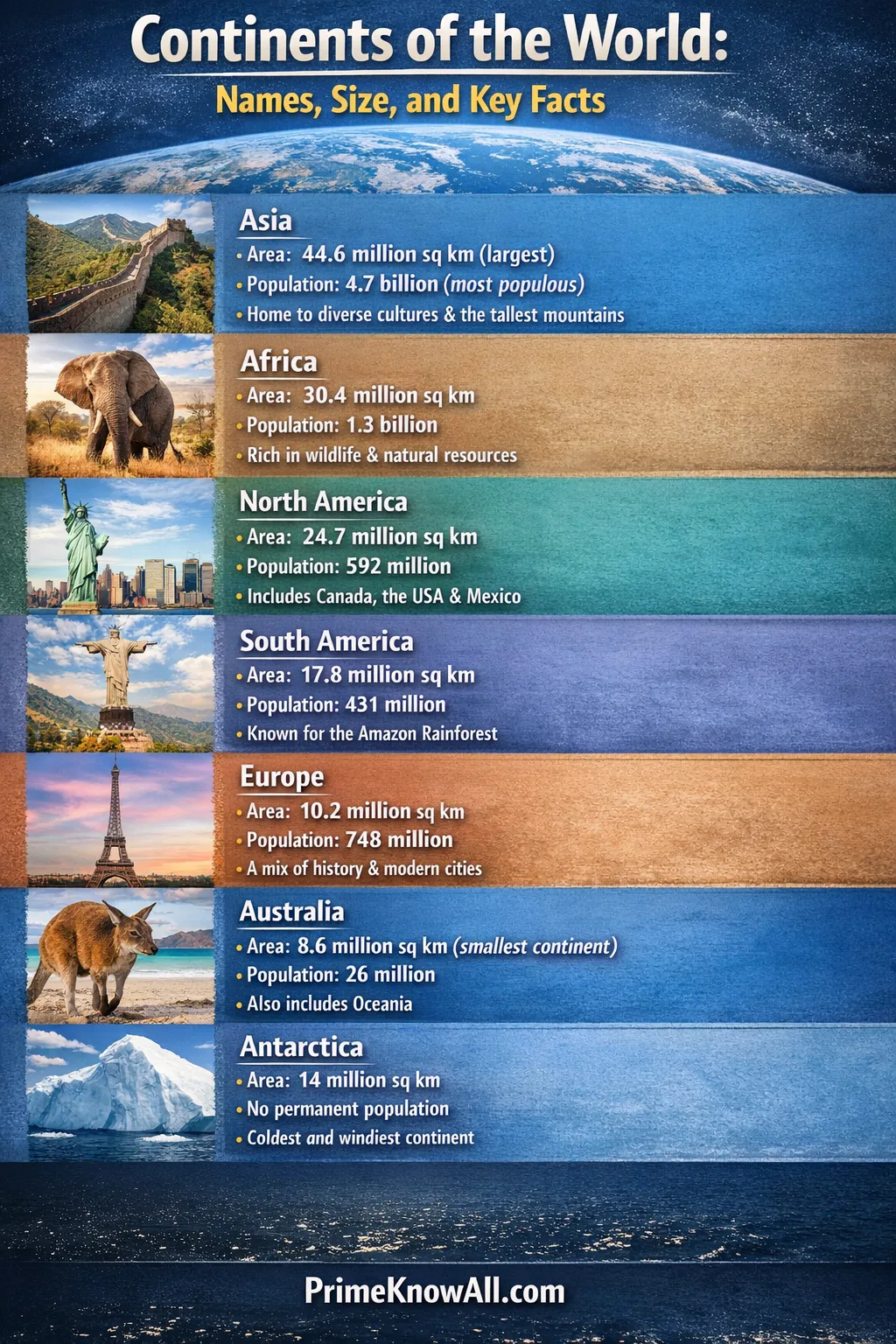 Continents of the World:
Names, Size, and Key Facts

Asia
• Area: 44.6 million sq km (largest)
• Population: 4.7 billion (most populous)
• Home to diverse cultures & the tallest mountains

Africa
• Area: 30.4 million sq km
• Population: 1.3 billion
• Rich in wildlife & natural resources

North America
• Area: 24.7 million sq km
• Population: 592 million
• Includes Canada, the USA & Mexico

South America
• Area: 17.8 million sq km
• Population: 431 million
• Known for the Amazon Rainforest

Europe
• Area: 10.2 million sq km
• Population: 748 million
• A mix of history & modern cities

Australia
• Area: 8.6 million sq km (smallest continent)
• Population: 26 million
• Also includes Oceania

Antarctica
• Area: 14 million sq km
• No permanent population
• Coldest and windiest continent

PrimeKnowAll.com